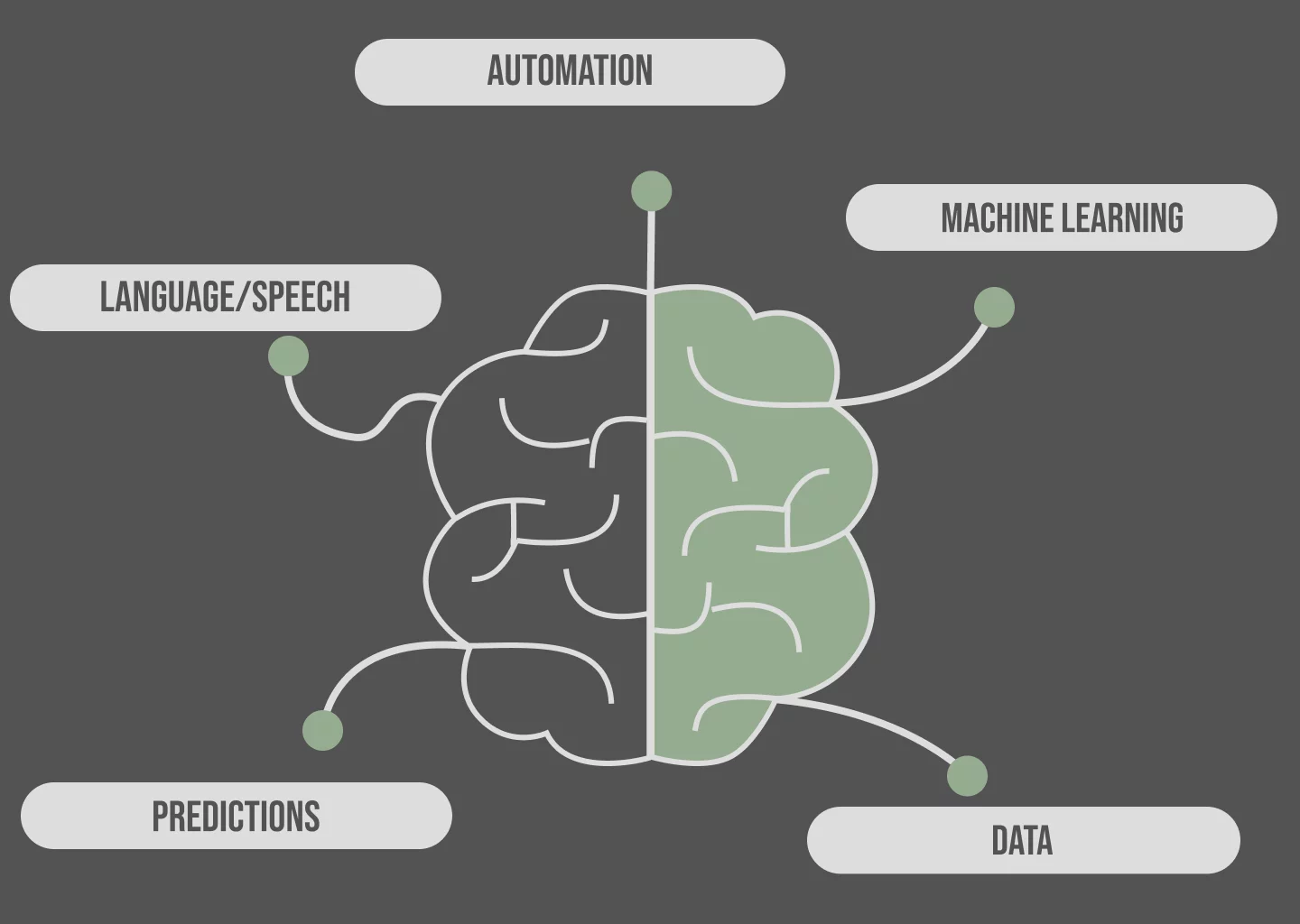 AUTOMATION

MACHINE LEARNING

LANGUAGE/SPEECH

PREDICTIONS

DATA