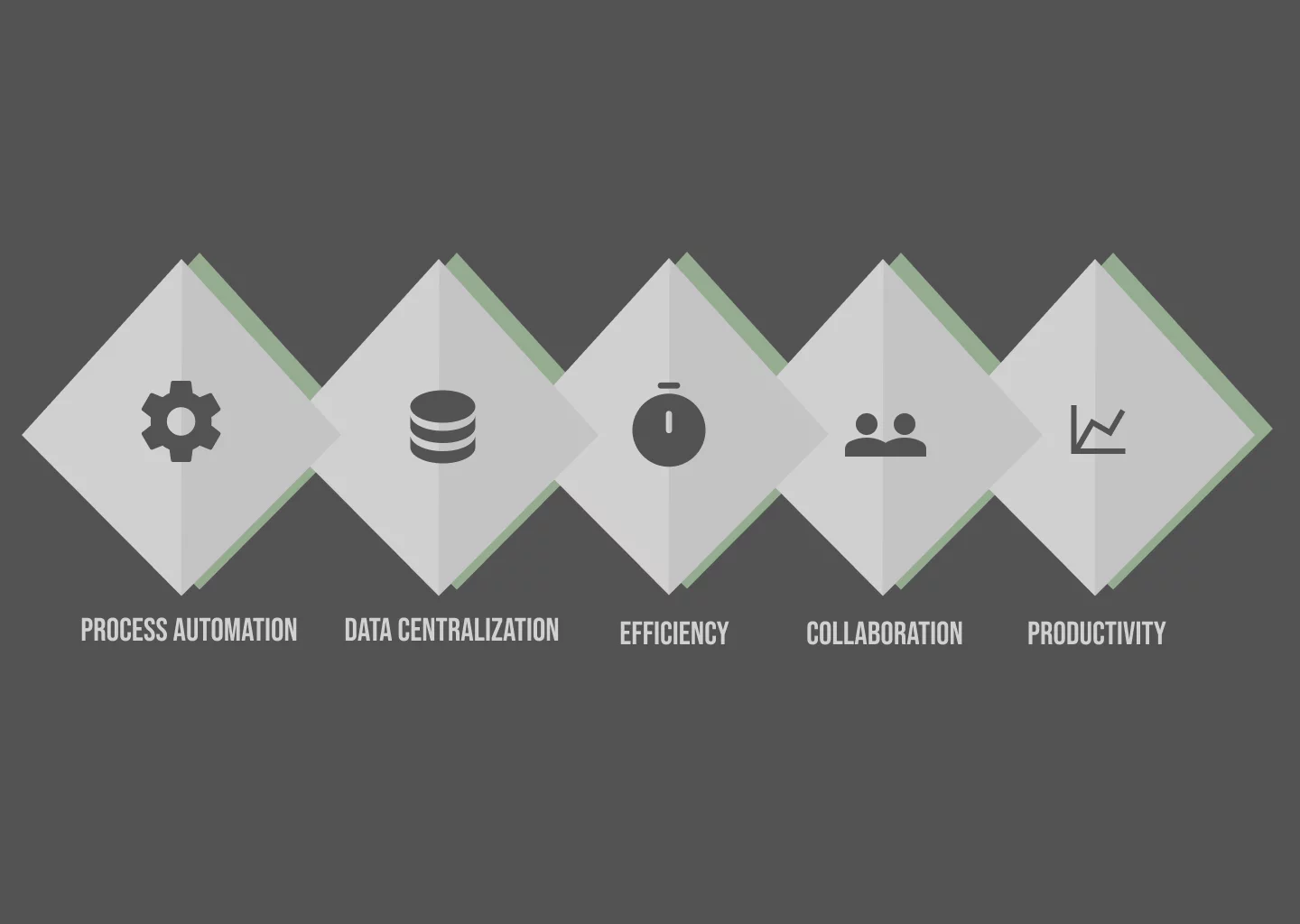 PROCESS AUTOMATION

DATA CENTRALIZATION

EFFICIENCY

COLLABORATION

PRODUCTIVITY