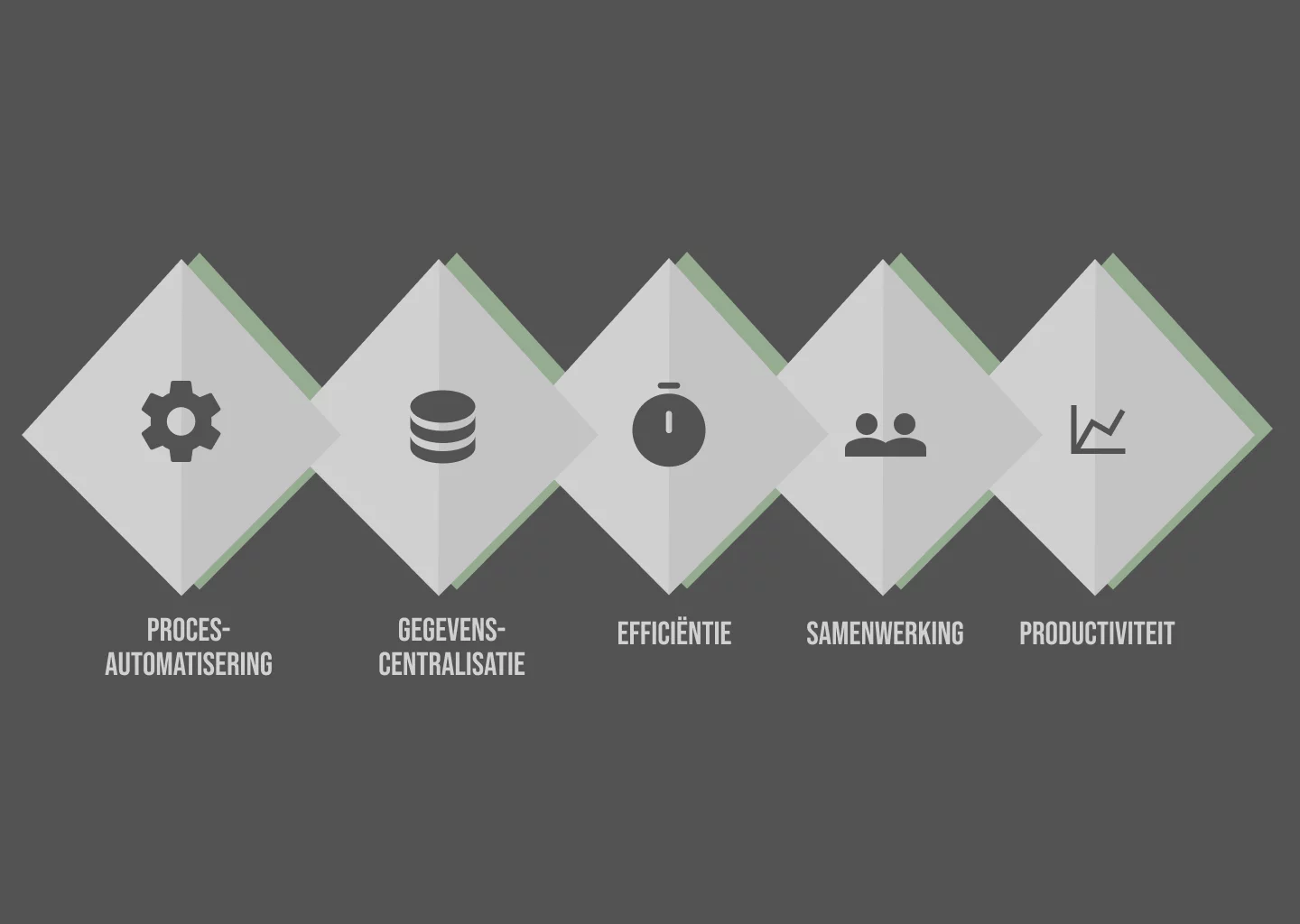 PROCES-AUTOMATISERING

GEGEVENS-CENTRALISATIE

EFFICIËNTIE

SAMENWERKING

PRODUCTIVITEIT