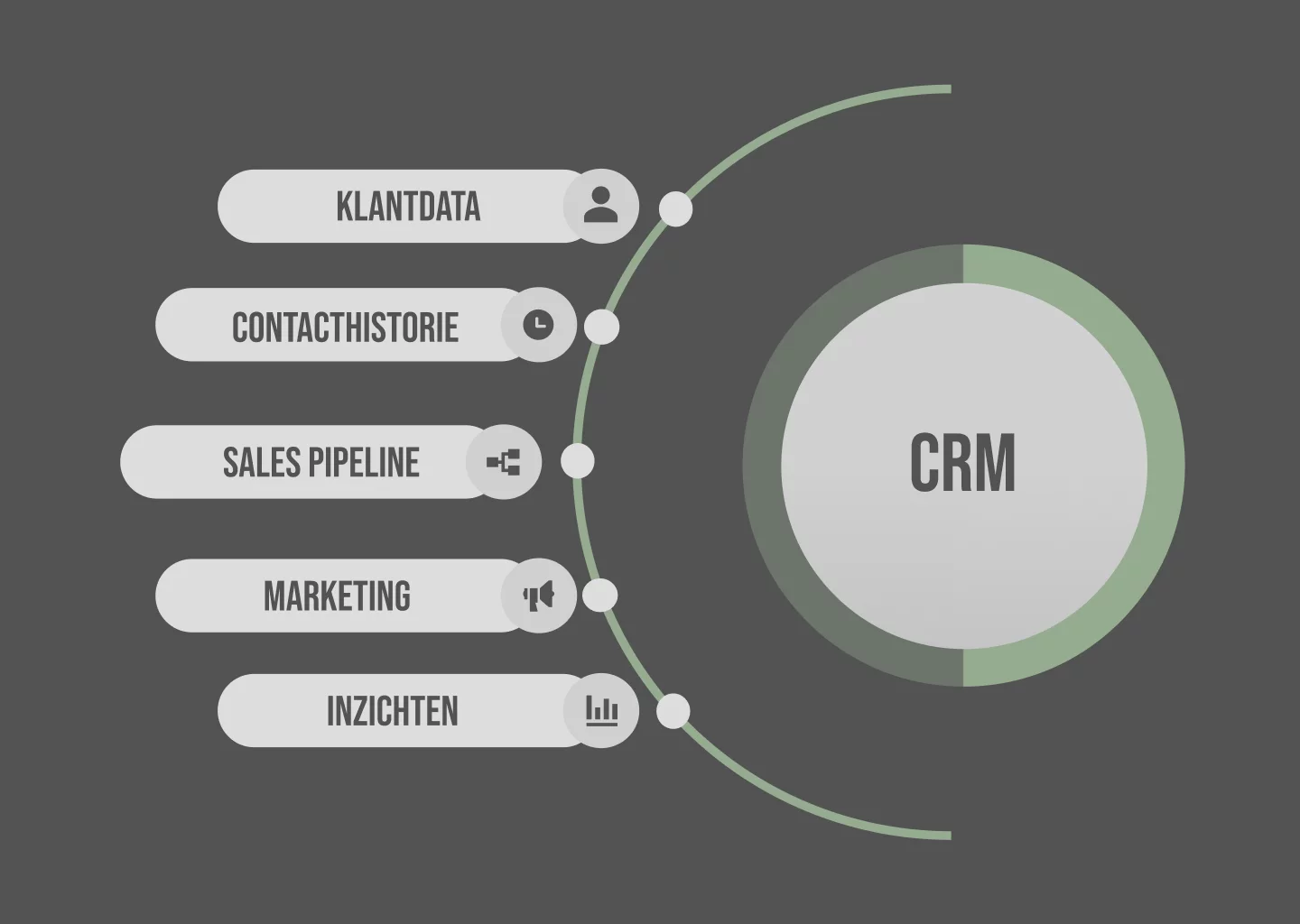 KLANTDATA

CONTACTHISTORIE

SALES PIPELINE

MARKETING

INZICHTEN

CRM