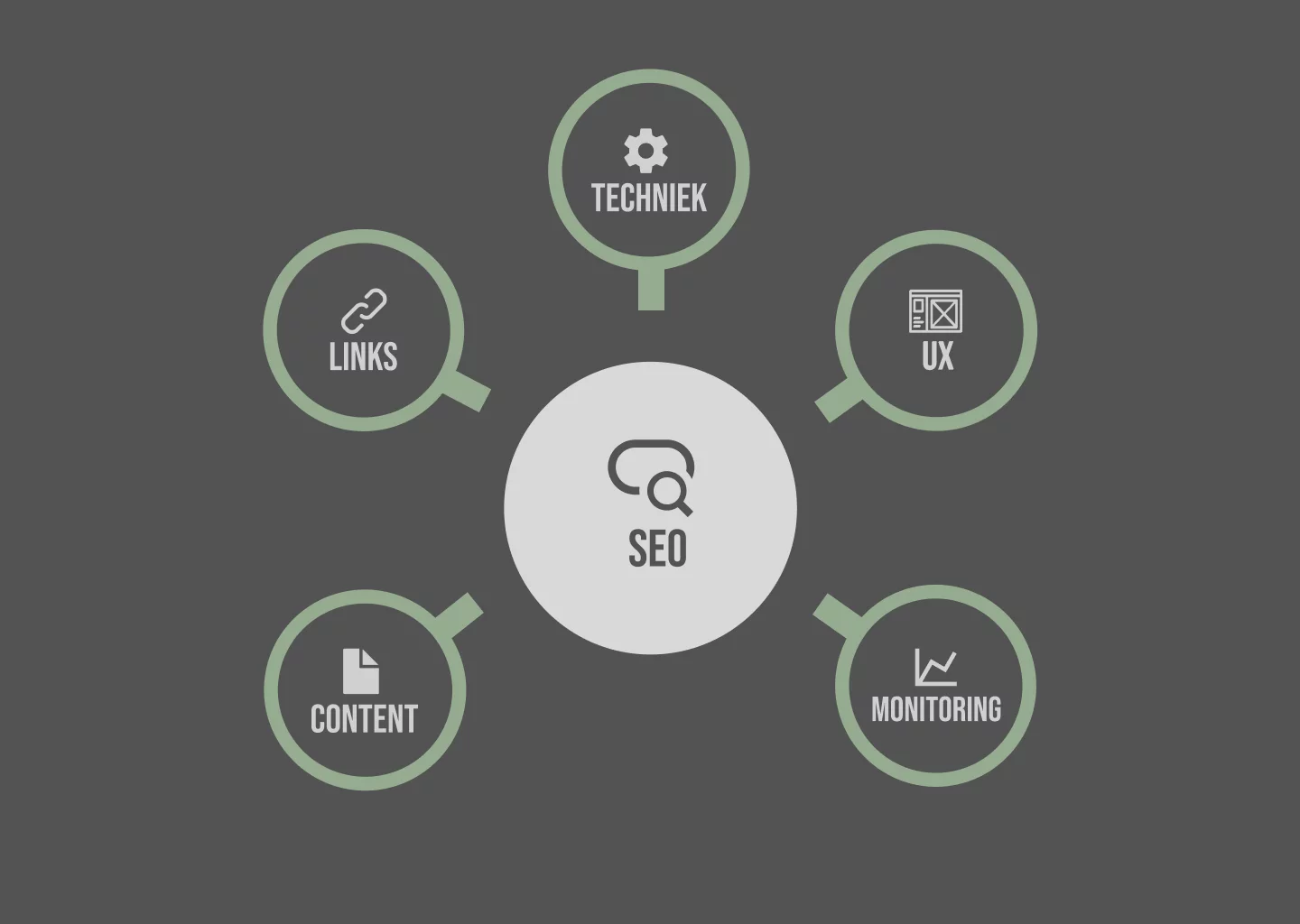 TECHNIEK

LINKS

UX

SEO

CONTENT

MONITORING