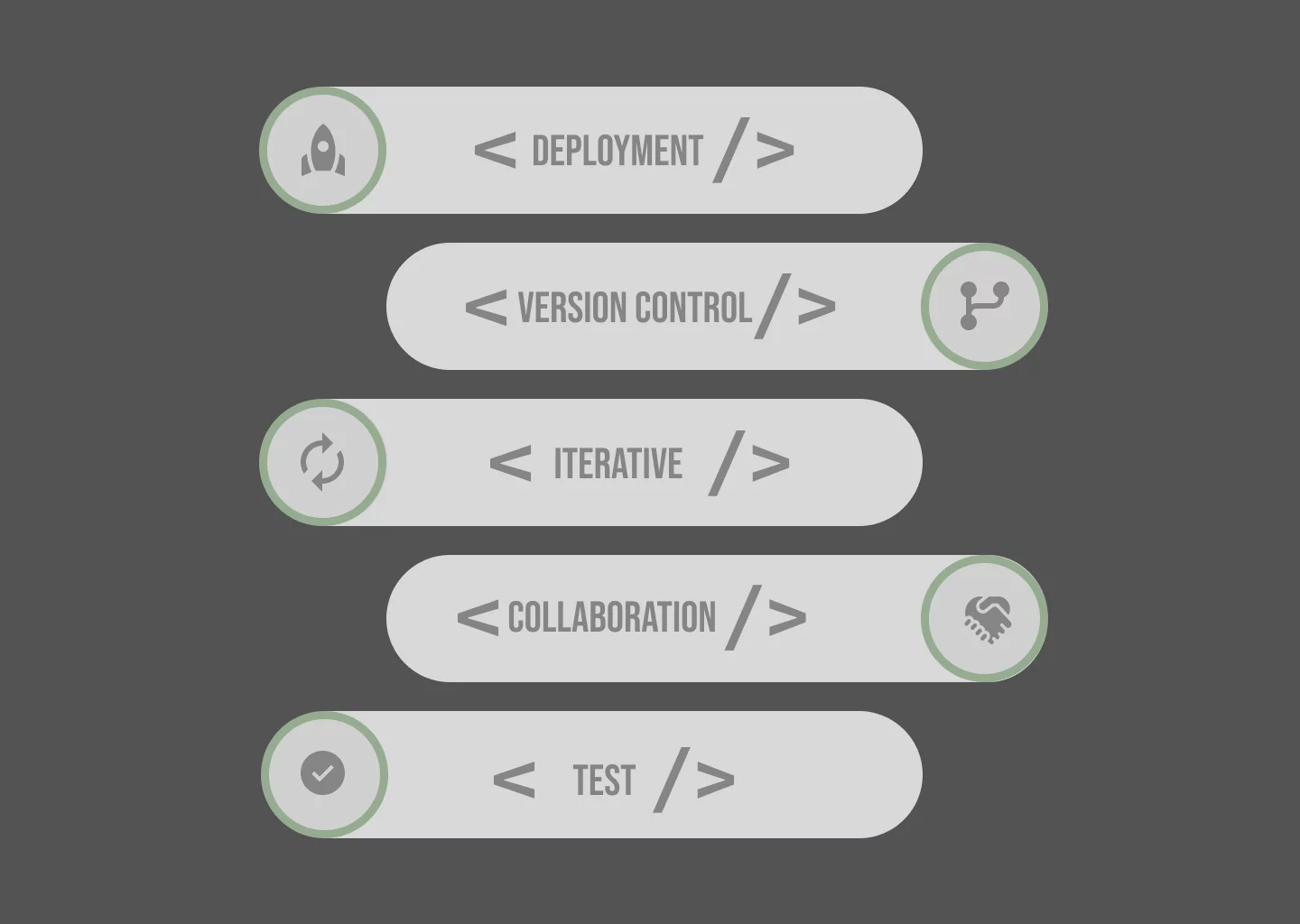 < DEPLOYMENT />

< VERSION CONTROL />

< ITERATIVE />

< COLLABORATION />

< TEST />