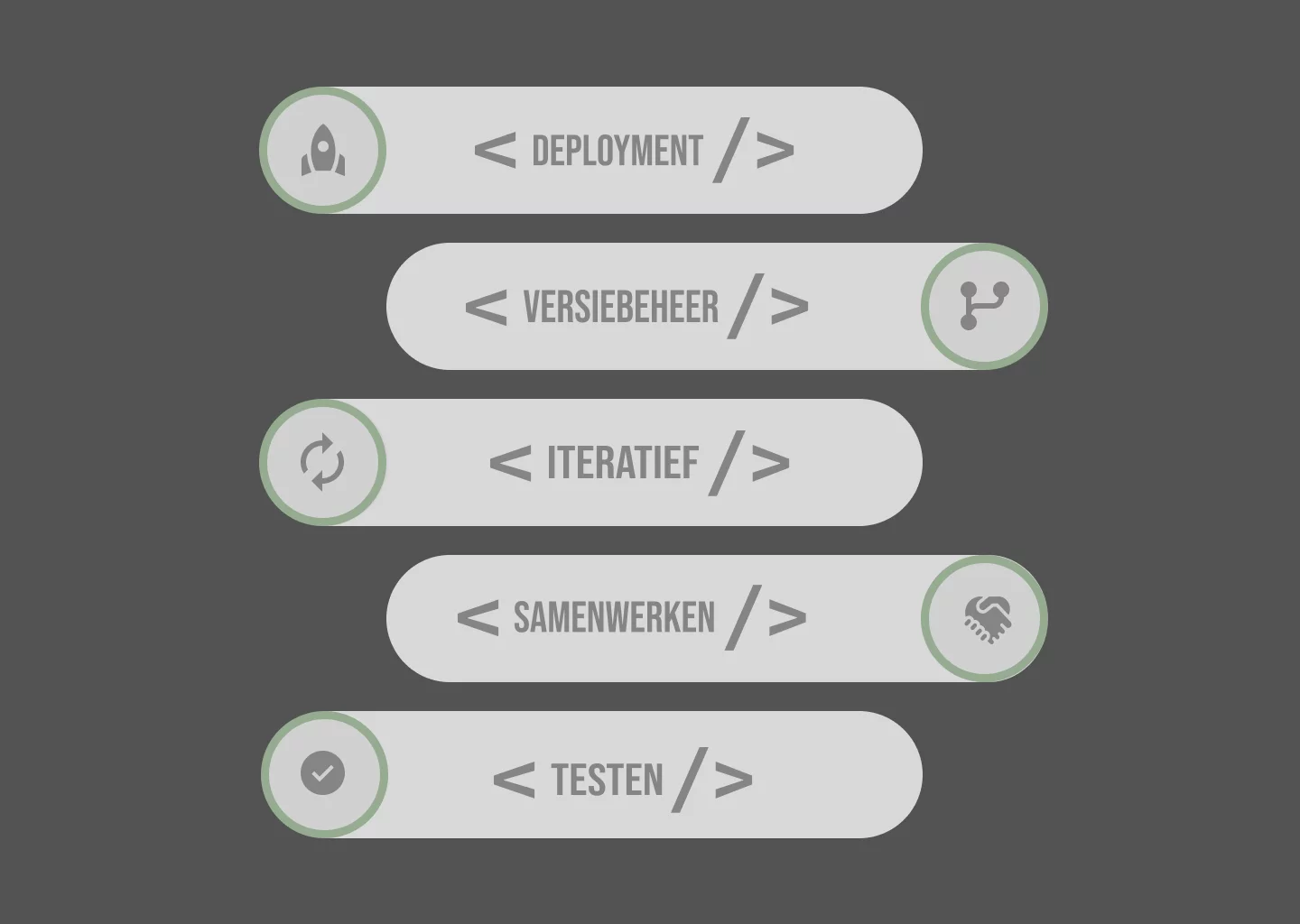 < DEPLOYMENT />

< VERSIEBEHEER />

< ITERATIEF />

< SAMENWERKEN />

< TESTEN />