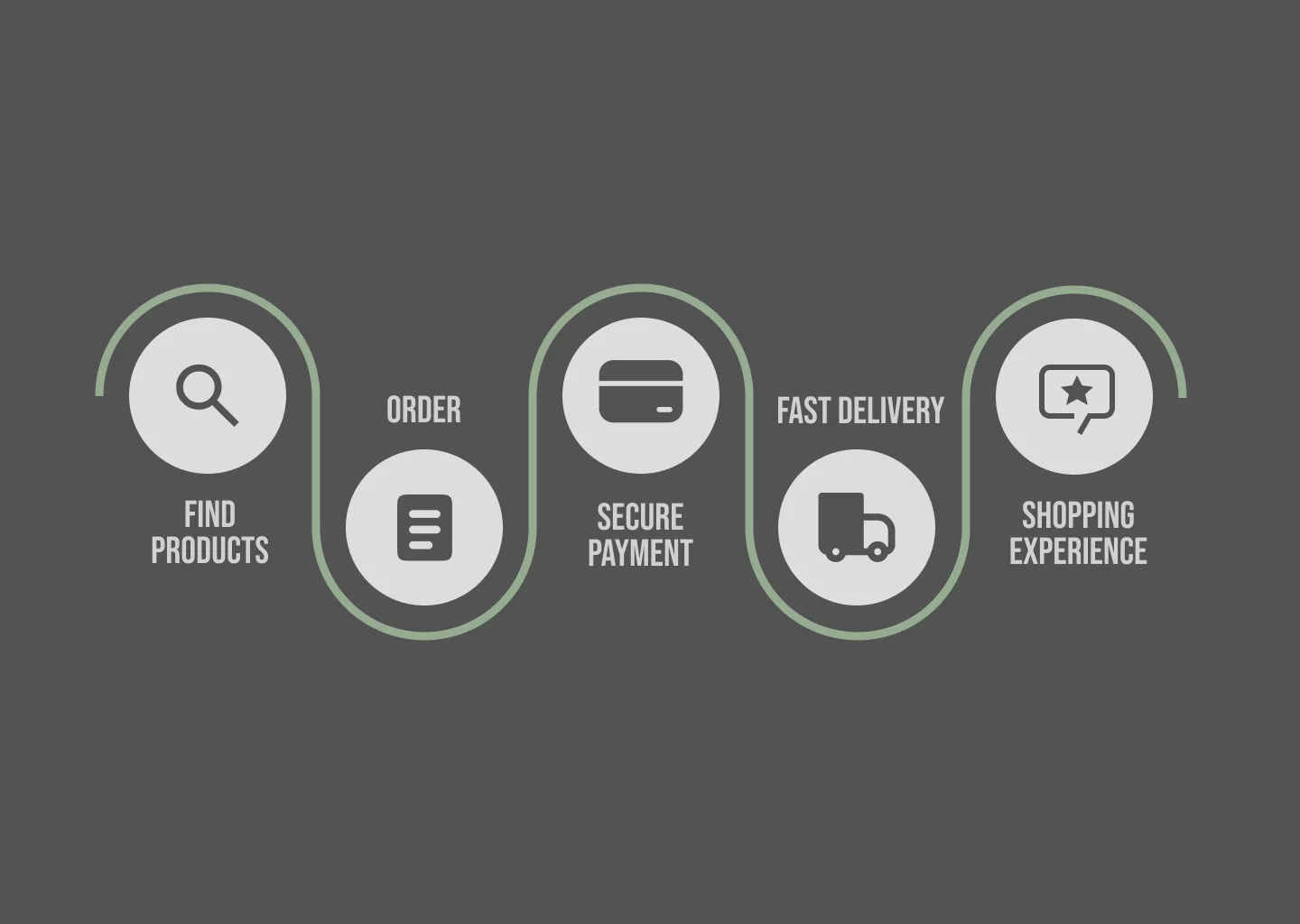 FIND PRODUCTS

ORDER

SECURE PAYMENT

FAST DELIVERY

SHOPPING EXPERIENCE