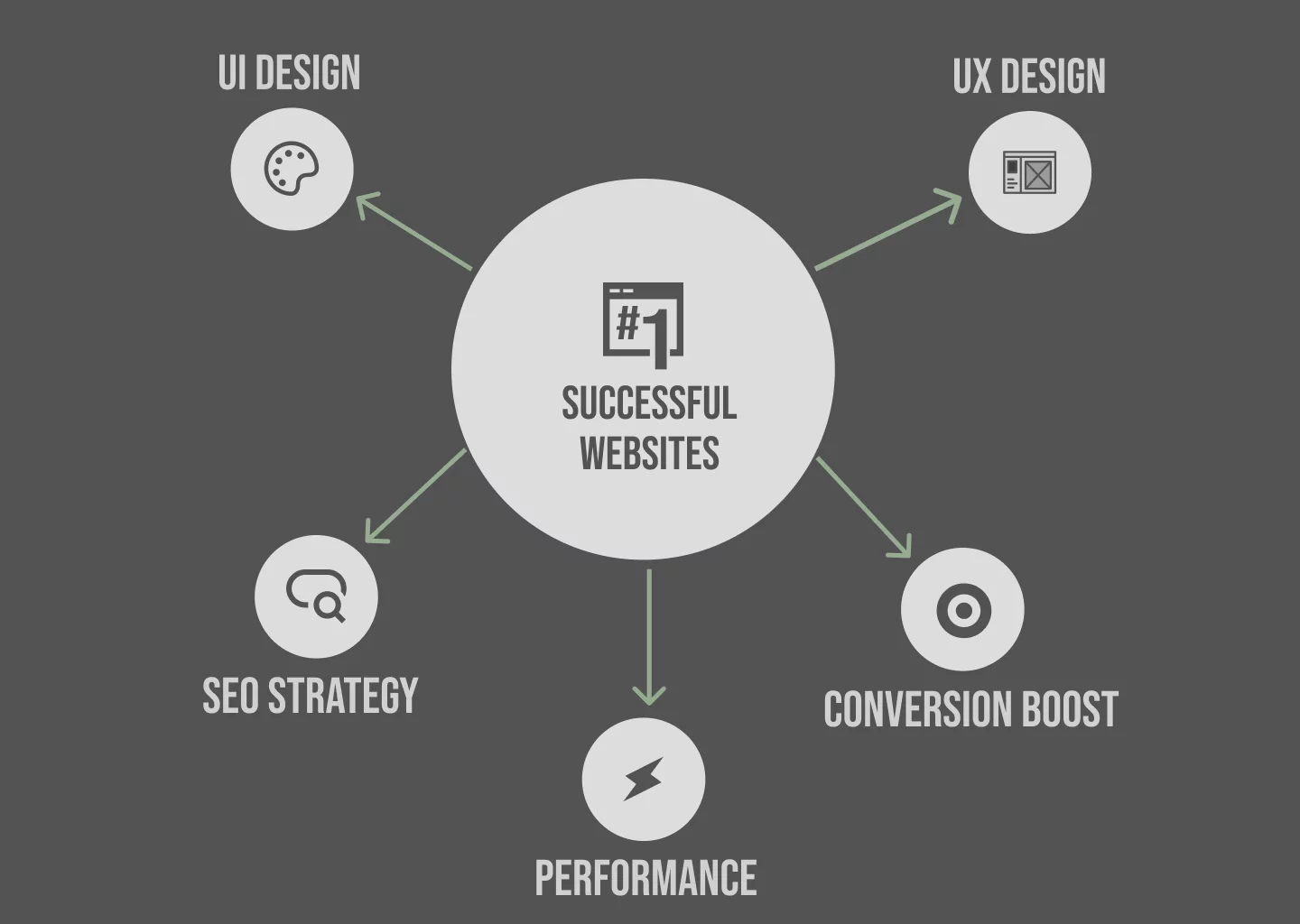 UI DESIGN

UX DESIGN

#1

SUCCESSFUL WEBSITES

SEO STRATEGY

CONVERSION BOOST

PERFORMANCE