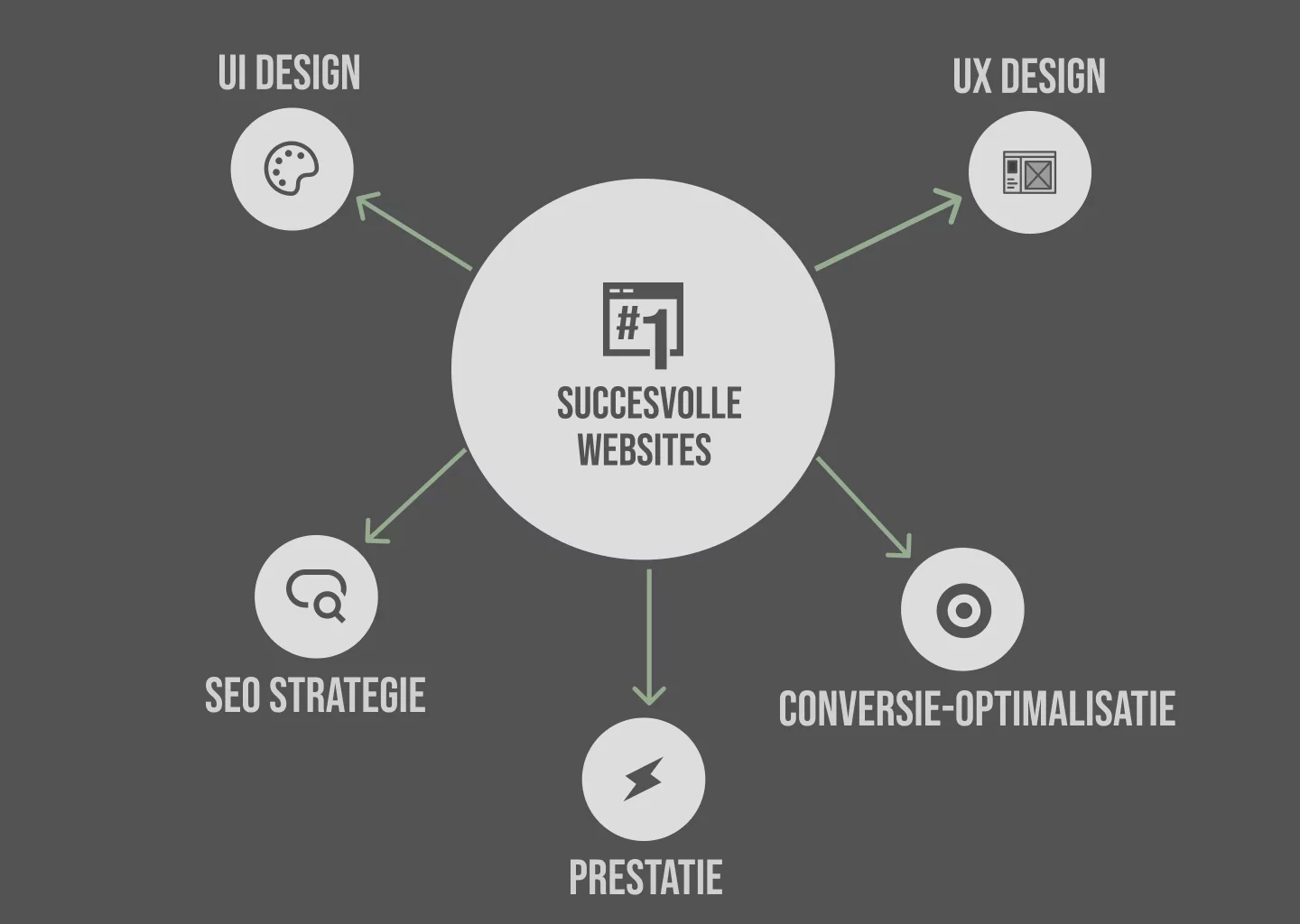 UI DESIGN

UX DESIGN

#1

SUCCESVOLLE WEBSITES

SEO STRATEGIE

CONVERSIE-OPTIMALISATIE

PRESTATIE