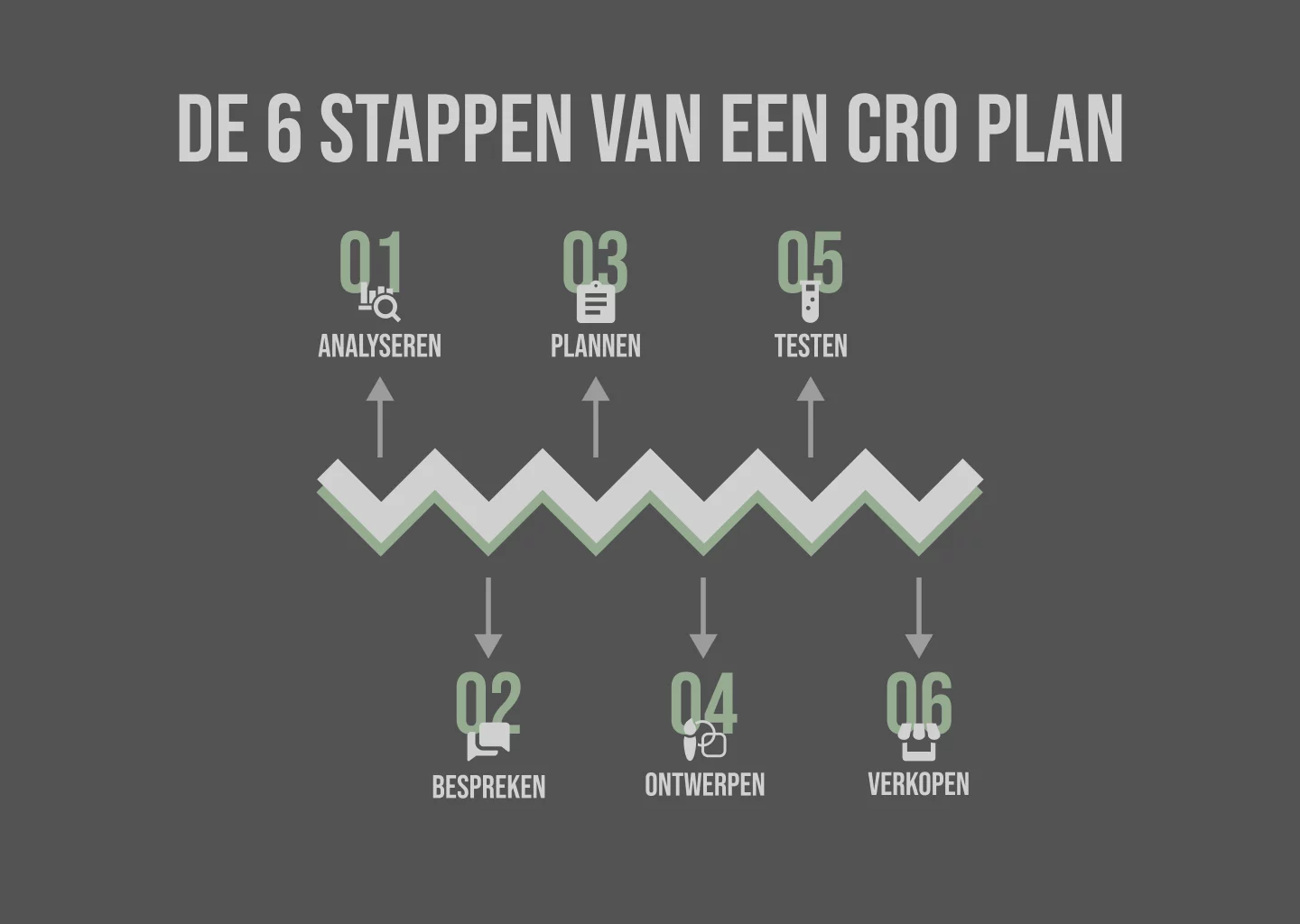 DE 6 STAPPEN VAN EEN CRO PLAN

01
ANALYSEREN

03
PLANNEN

05
TESTEN

02
BESPREKEN

04
ONTWERPEN

06
VERKOPEN