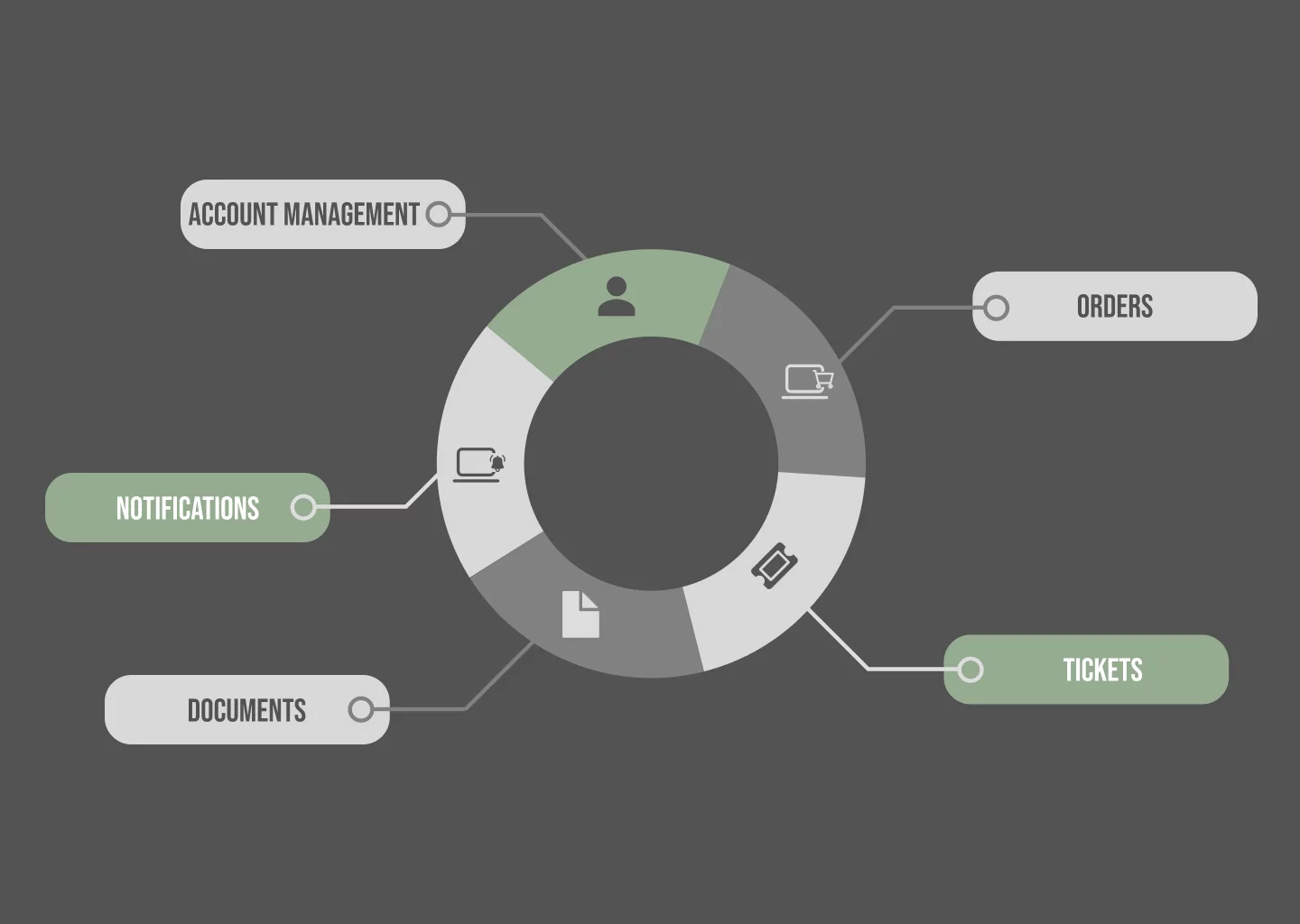 ACCOUNT MANAGEMENT

ORDERS

NOTIFICATIONS

TICKETS

DOCUMENTS